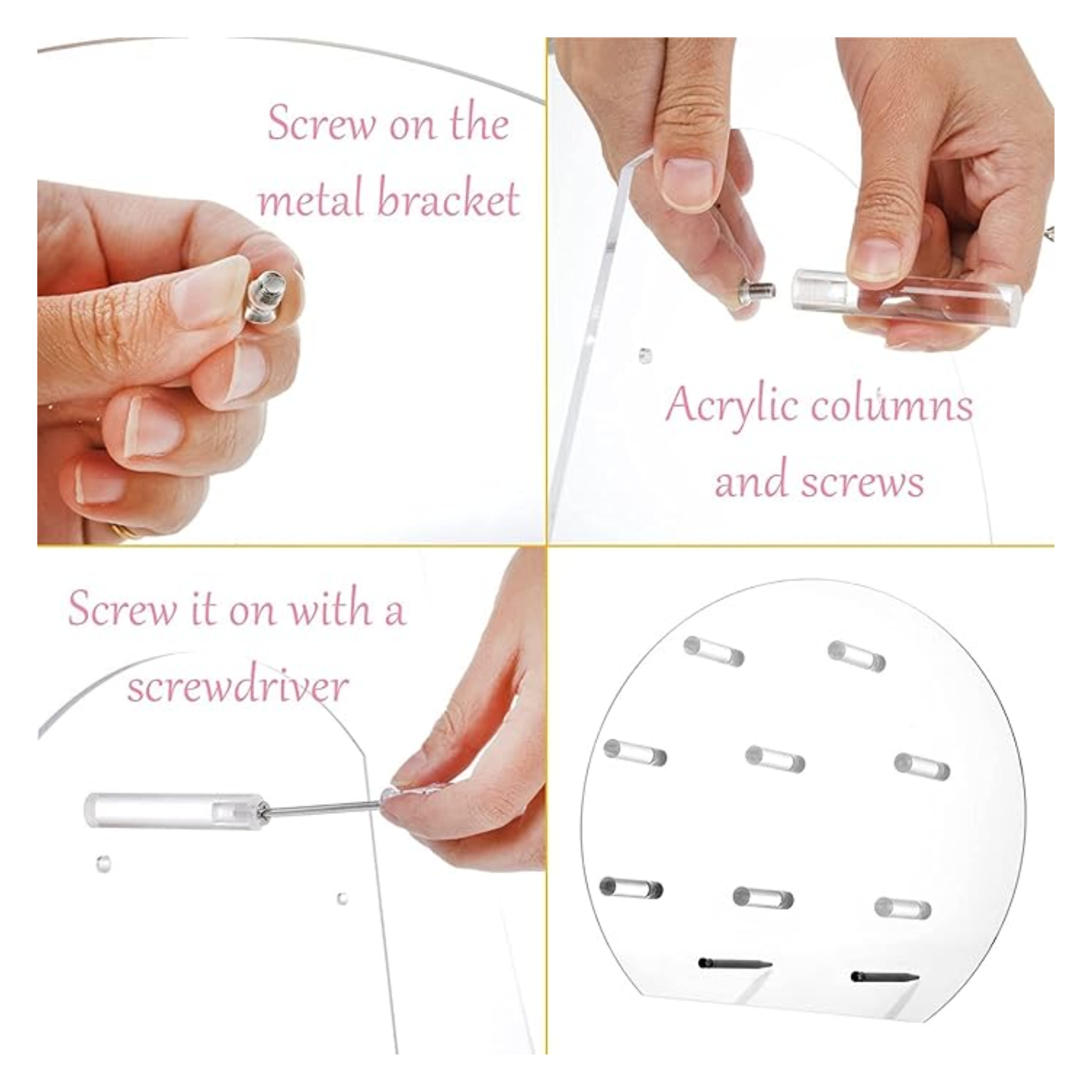 Screw on the metal bracket

Acrylic columns and screws

Screw it on with a screwdriver