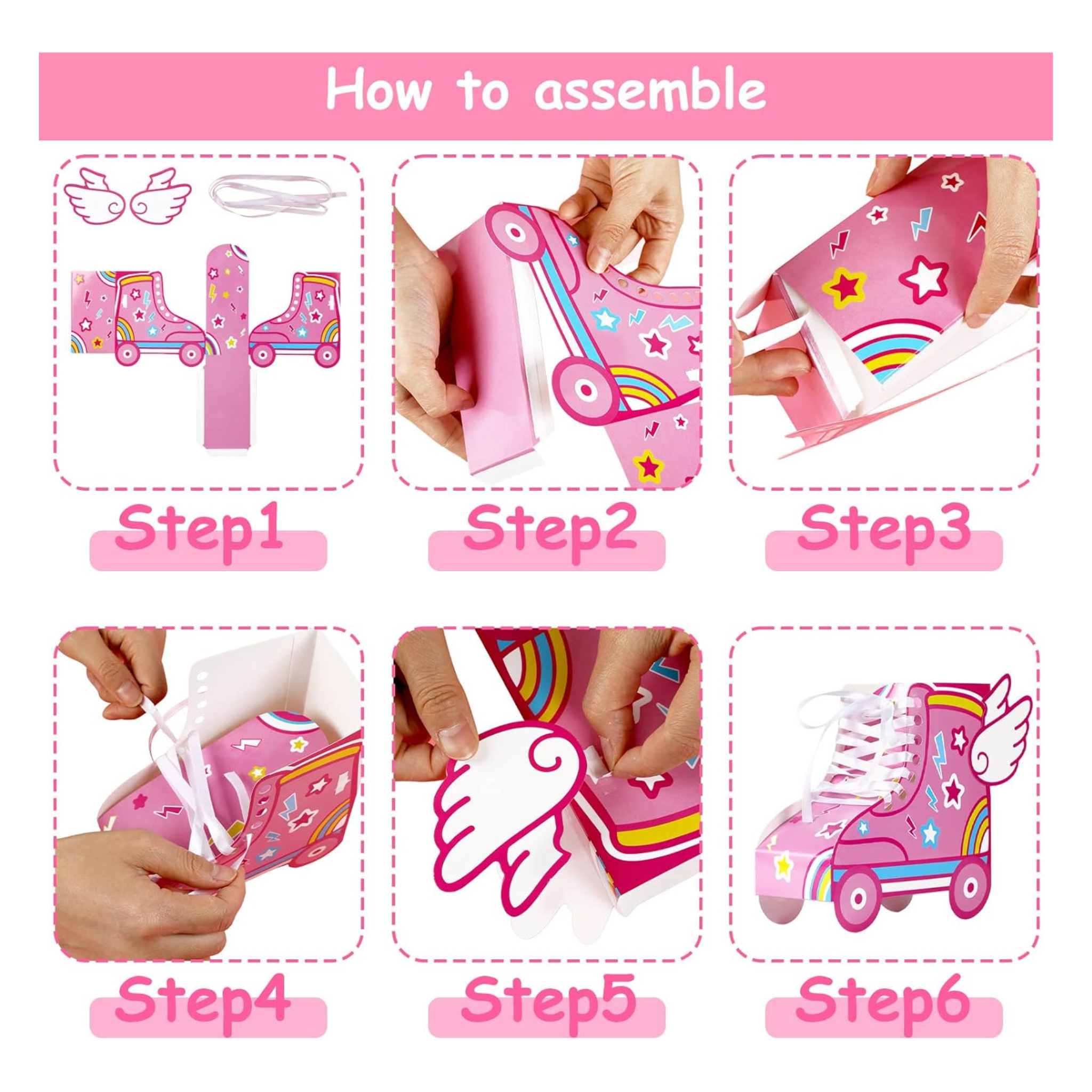 How to assemble

Step1

Step2

Step3

Step4

Step5

Step6