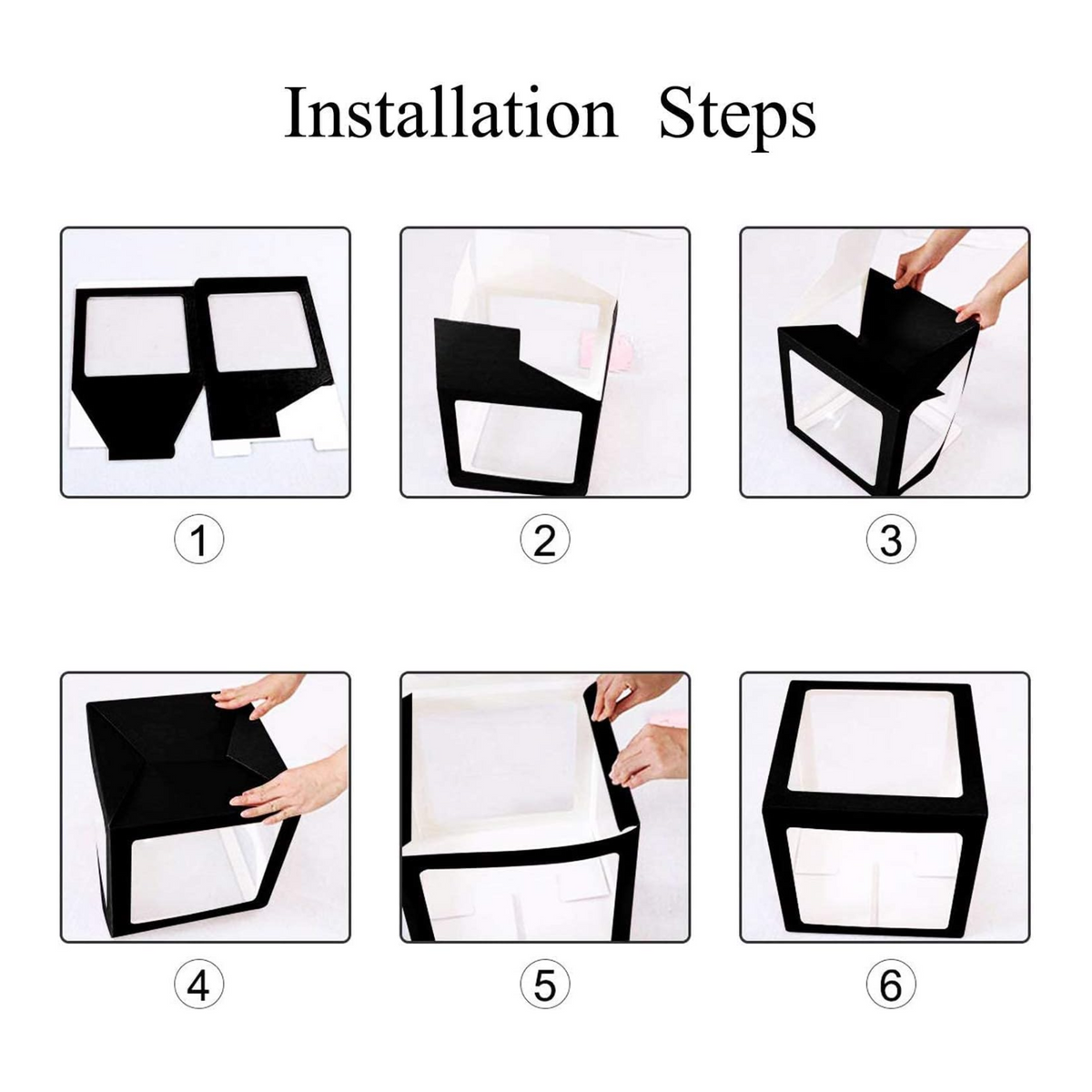 Installation Steps

①

②

③

④

⑤

⑥